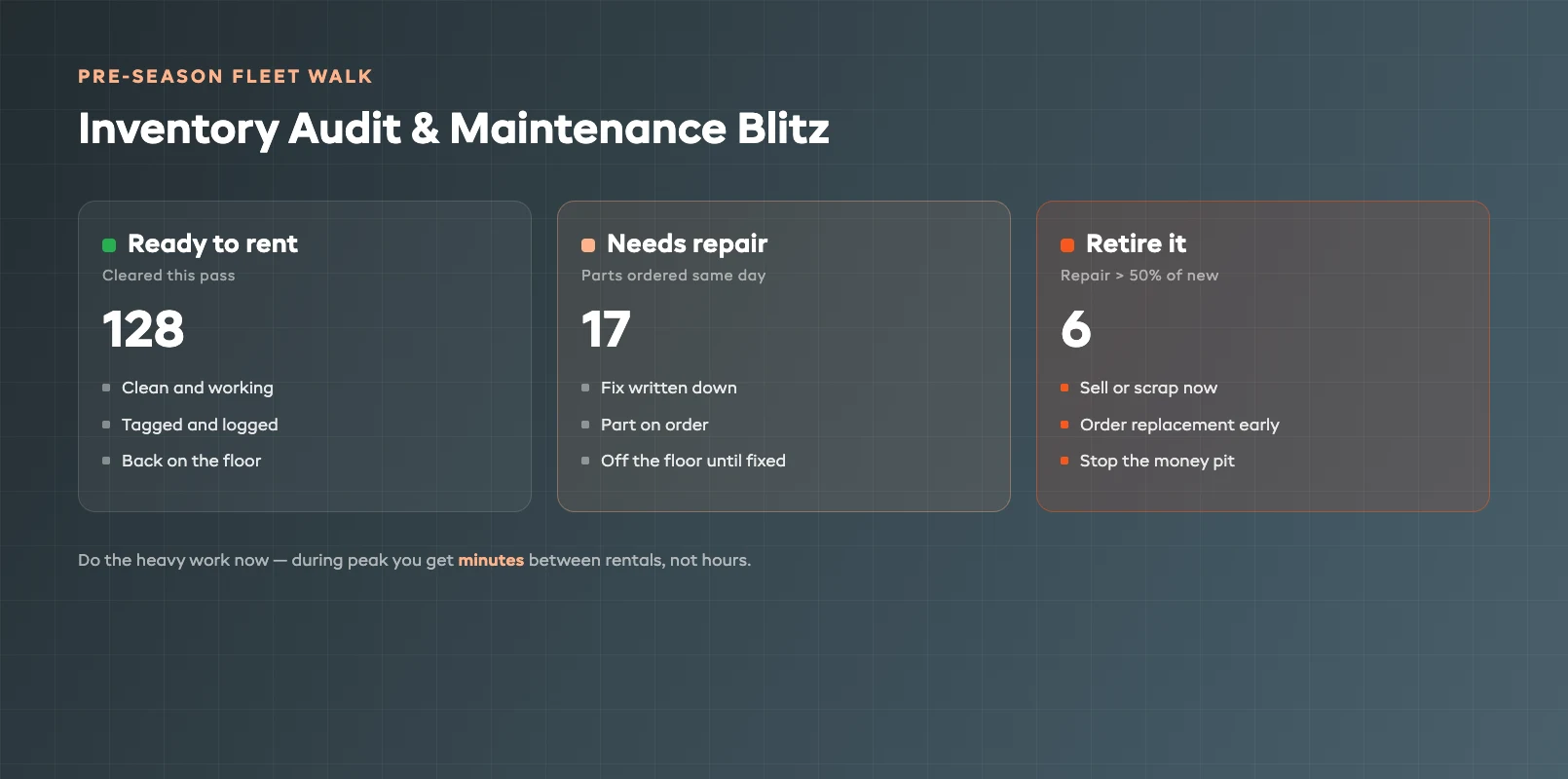 PRE-SEASON FLEET WALK

Inventory Audit & Maintenance Blitz

Ready to rent

Cleared this pass

128

• Clean and working
• Tagged and logged
• Back on the floor

Needs repair

Parts ordered same day

17

• Fix written down
• Part on order
• Off the floor until fixed

Retire it

Repair > 50% of new

6

• Sell or scrap now
• Order replacement early
• Stop the money pit

Do the heavy work now — during peak you get minutes between rentals, not hours.